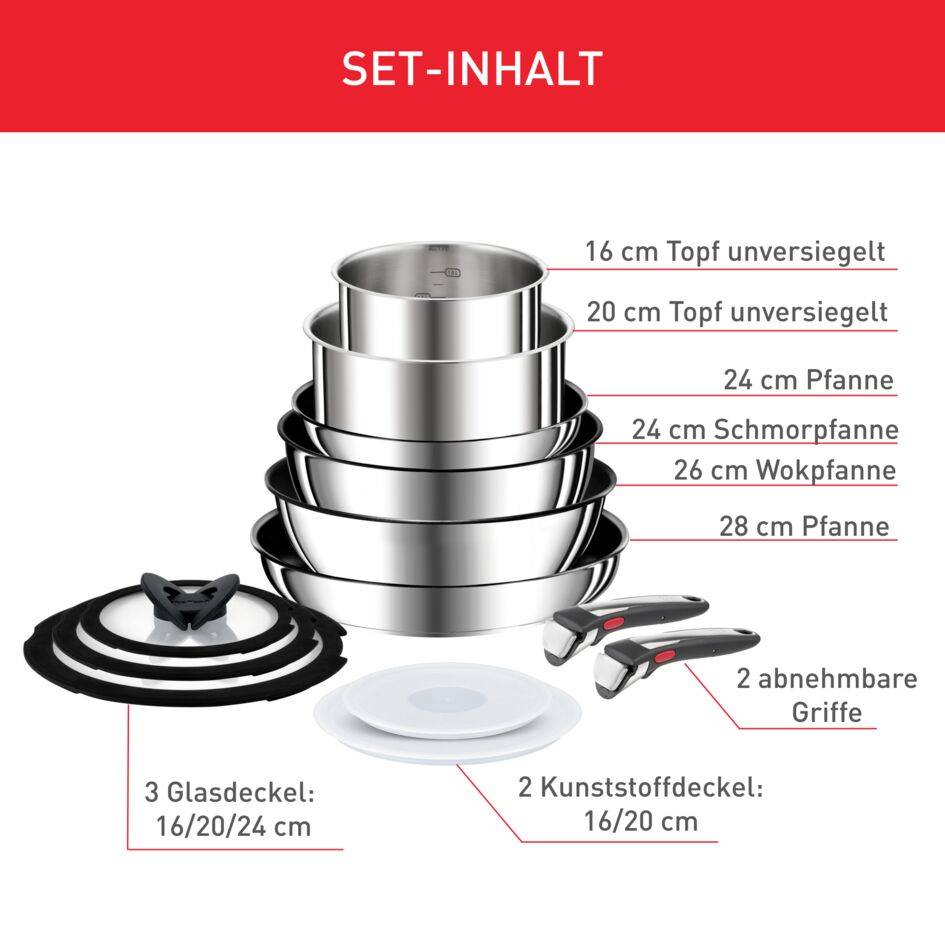 SET-INHALT

16 cm Topf unversiegelt

20 cm Topf unversiegelt

24 cm Pfanne

24 cm Schmorpfanne

26 cm Wokpfanne

28 cm Pfanne

2 abnehmbare Griffe

3 Glasdeckel: 16/20/24 cm

2 Kunststoffdeckel: 16/20 cm