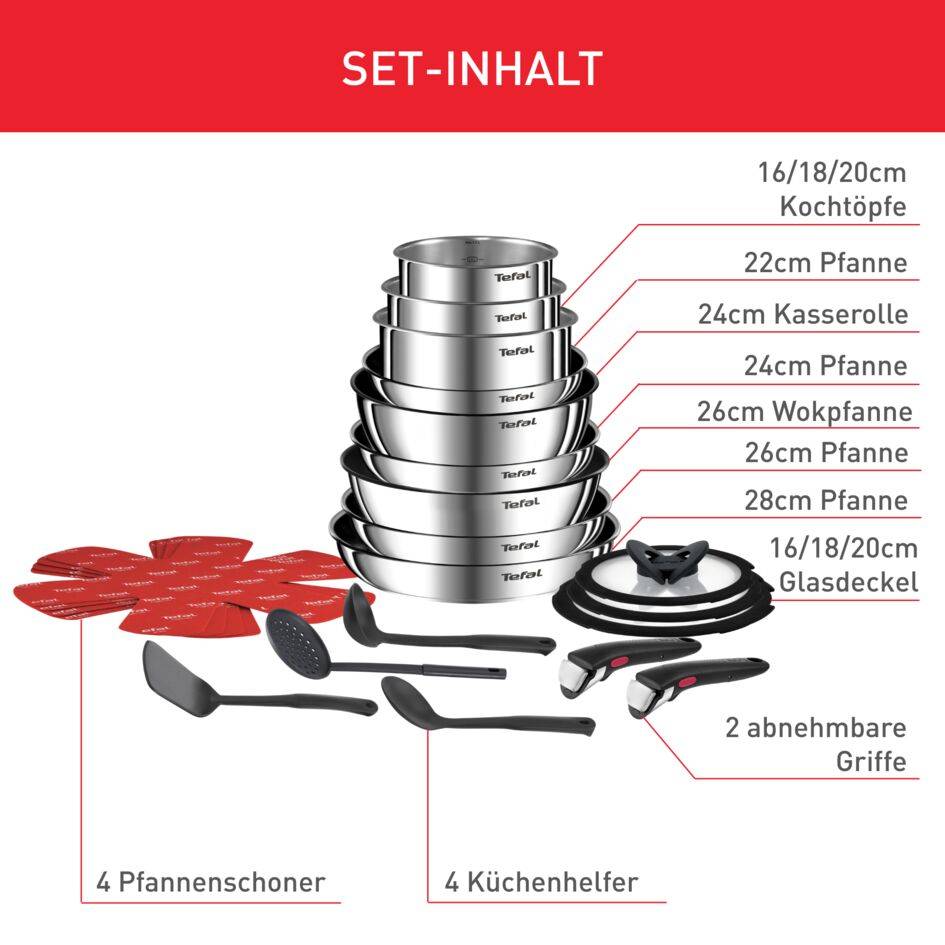 SET-INHALT

16/18/20cm Kochtöpfe

22cm Pfanne

24cm Kasserolle

24cm Pfanne

26cm Wokpfanne

26cm Pfanne

28cm Pfanne

16/18/20cm Glasdeckel

2 abnehmbare Griffe

4 Pfannenschoner

4 Küchenhelfer

Tefal
Tefal
Tefal
Tefal
Tefal
Tefal
Tefal
Tefal
Tefal