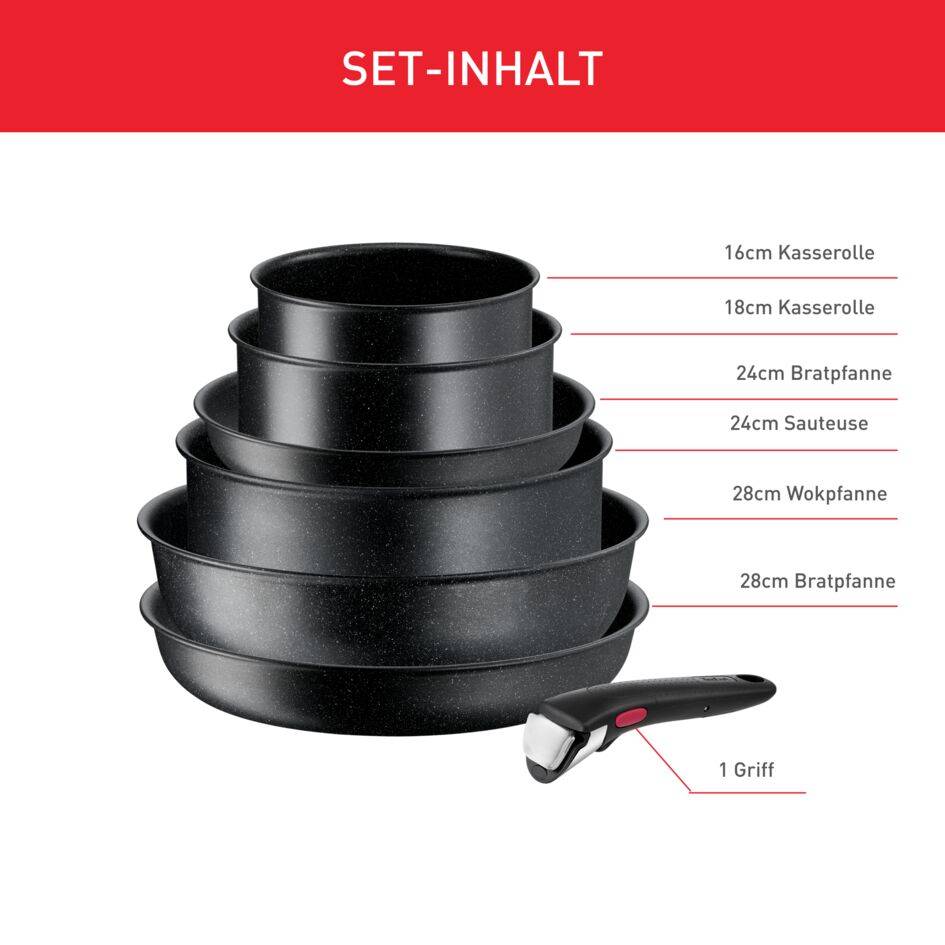 SET-INHALT

16cm Kasserolle

18cm Kasserolle

24cm Bratpfanne

24cm Sauteuse

28cm Wokpfanne

28cm Bratpfanne

1 Griff